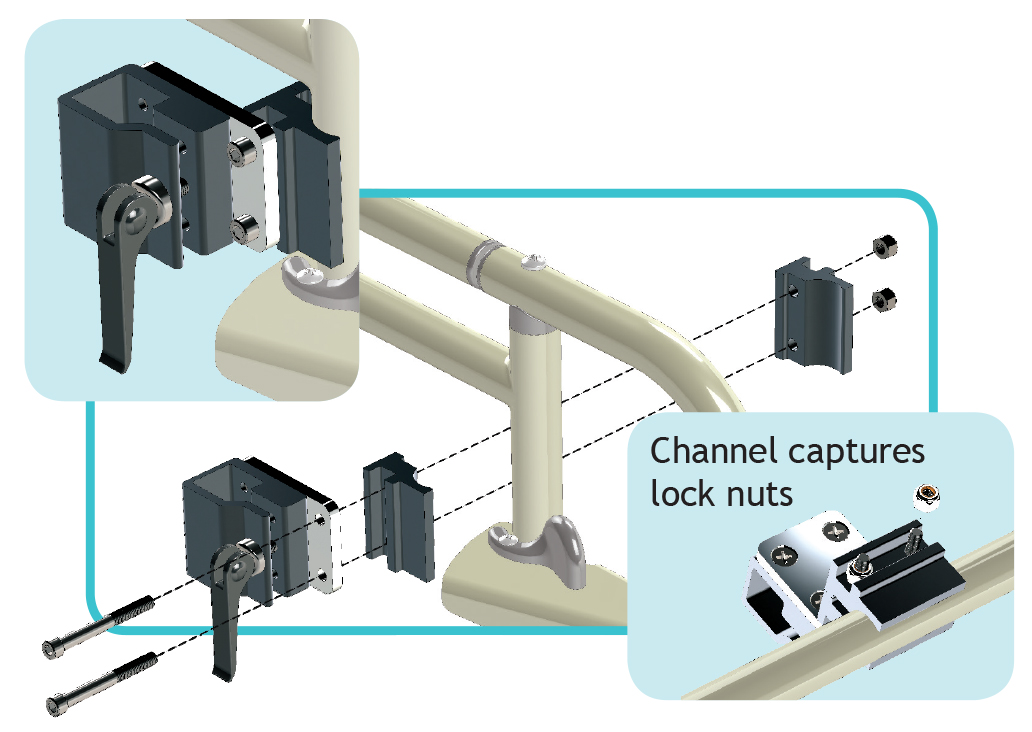 Channel captures lock nuts